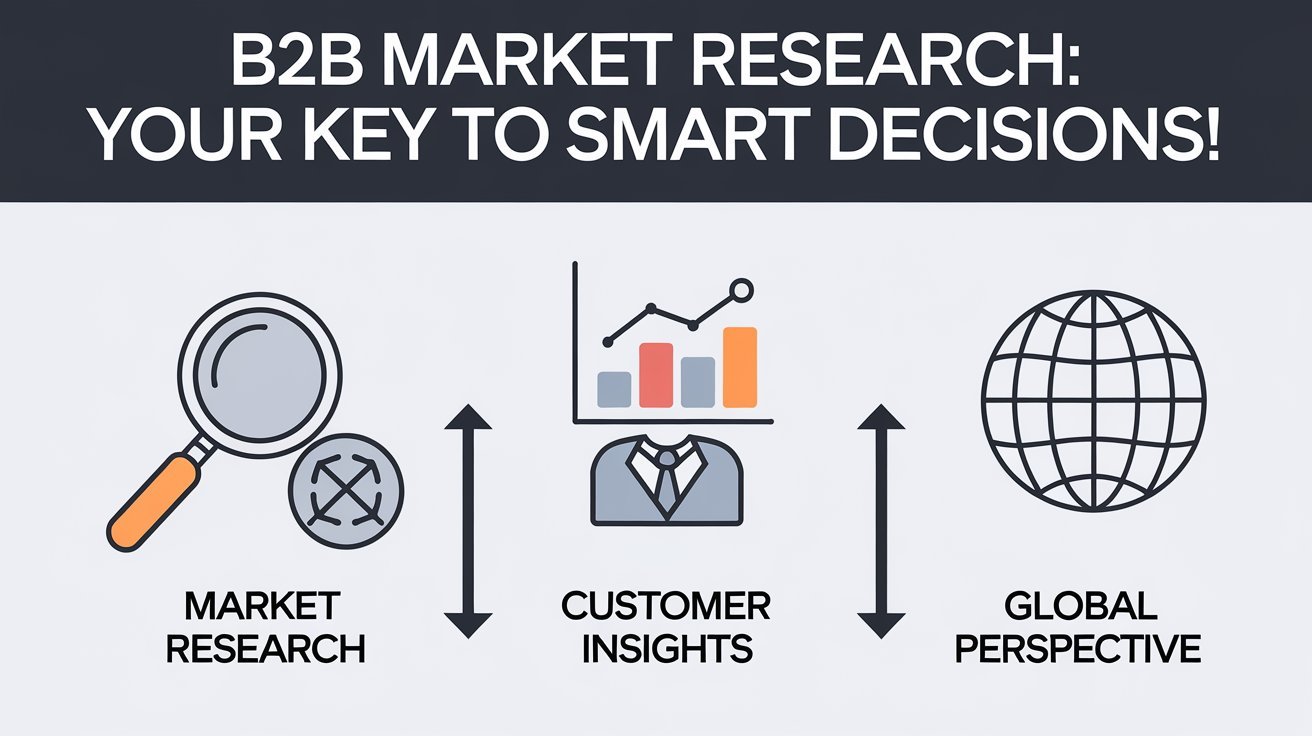 B2B MARKET RESEARCH: YOUR KEY TO SMART DECISIONS!

MARKET RESEARCH

CUSTOMER INSIGHTS

GLOBAL PERSPECTIVE